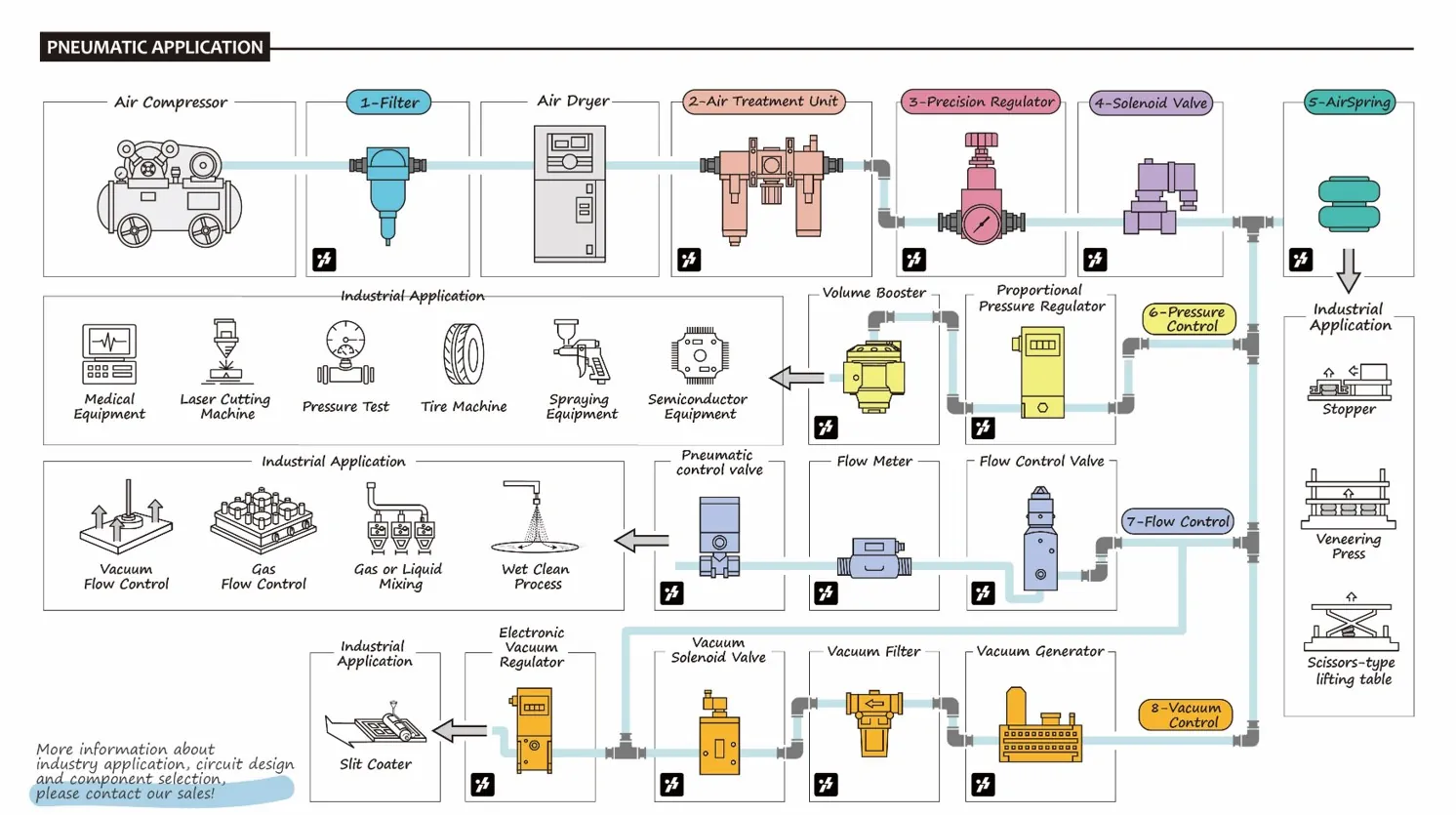 PNEUMATIC APPLICATION

Air Compressor

1-Filter

Air Dryer

2-Air Treatment Unit

3-Precision Regulator

4-Solenoid Valve

5-AirSpring

Industrial Application

Medical Equipment

Laser Cutting Machine

Pressure Test

Tire Machine

Spraying Equipment

Semiconductor Equipment

Volume Booster

Proportional Pressure Regulator

6-Pressure Control

Industrial Application

Stopper

Veneering Press

Scissors-type lifting table

Industrial Application

Vacuum Flow Control

Gas Flow Control

Gas or Liquid Mixing

Wet Clean Process

Pneumatic control valve

Flow Meter

Flow Control Valve

7-Flow Control

Industrial Application

Slit Coater

Electronic Vacuum Regulator

Vacuum Solenoid Valve

Vacuum Filter

Vacuum Generator

8-Vacuum Control

More information about industry application, circuit design and component selection, please contact our sales!